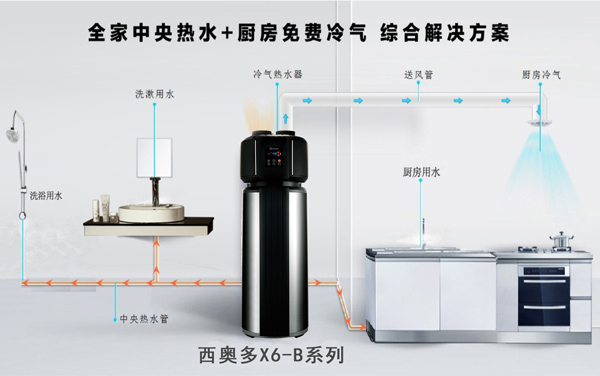 全家中央热水+厨房免费冷气 综合解决方案

冷气热水器

送风管

厨房冷气

洗漱用水

洗浴用水

厨房用水

中央热水管

西奥多X6-B系列