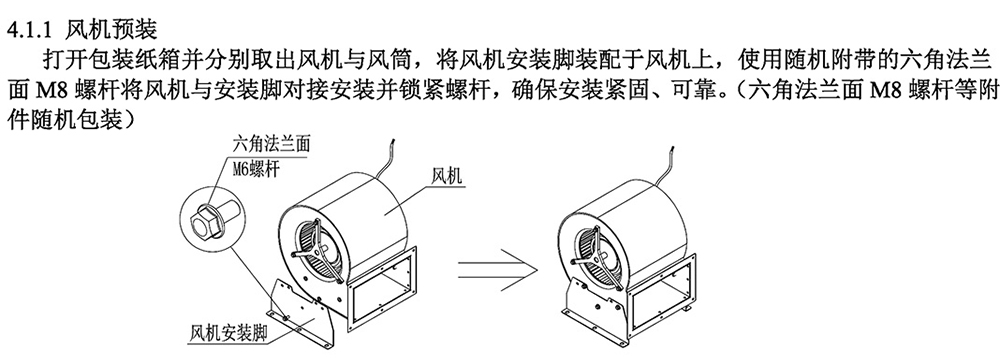 4.1.1 风机预装

打开包装纸箱并分别取出风机与风筒，将风机安装脚装配于风机上，使用随机附带的六角法兰面 M8 螺杆将风机与安装脚对接安装并锁紧螺杆，确保安装紧固、可靠。（六角法兰面 M8 螺杆等附件随机包装）

六角法兰面
M6螺杆
风机
风机安装脚